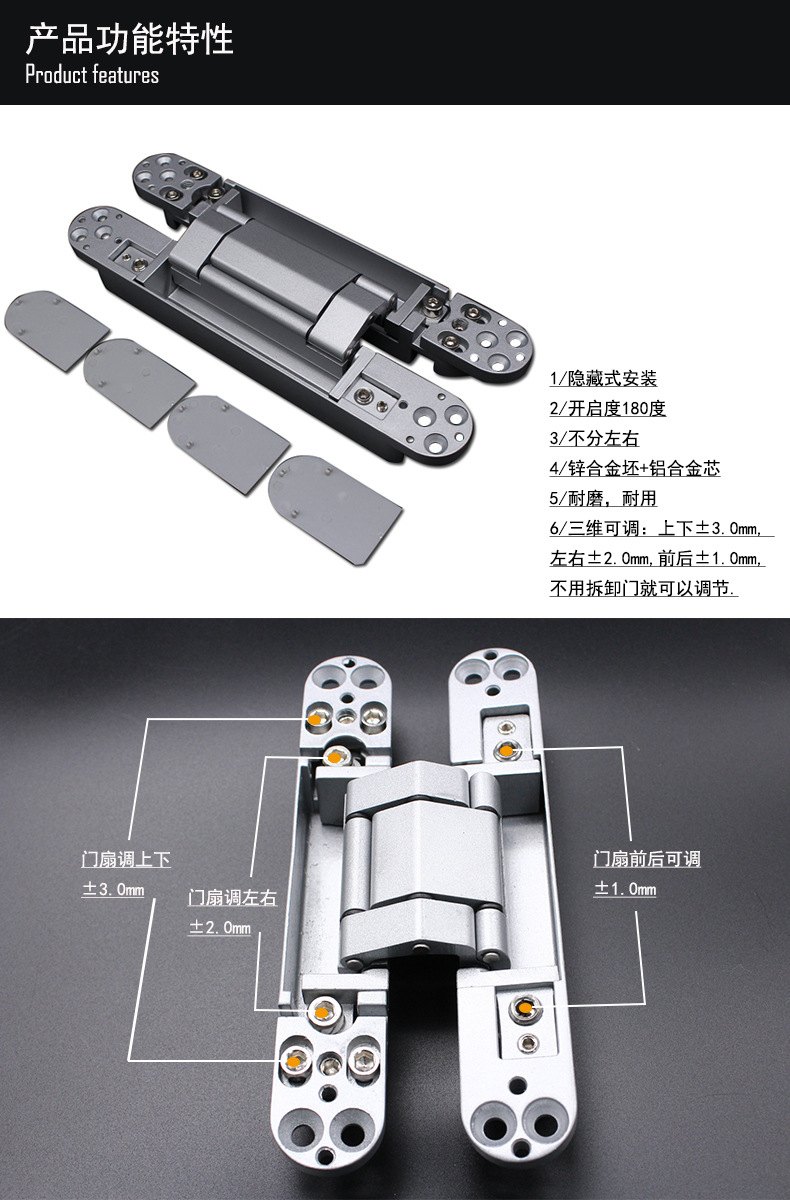 产品功能特性
Product features

1/隐藏式安装
2/开启度180度
3/不分左右
4/锌合金坯+铝合金芯
5/耐磨，耐用
6/三维可调：上下±3.0mm,
左右±2.0mm,前后±1.0mm,
不用拆卸门就可以调节.

门扇调上下
±3.0mm
门扇调左右
±2.0mm
门扇前后可调
±1.0mm