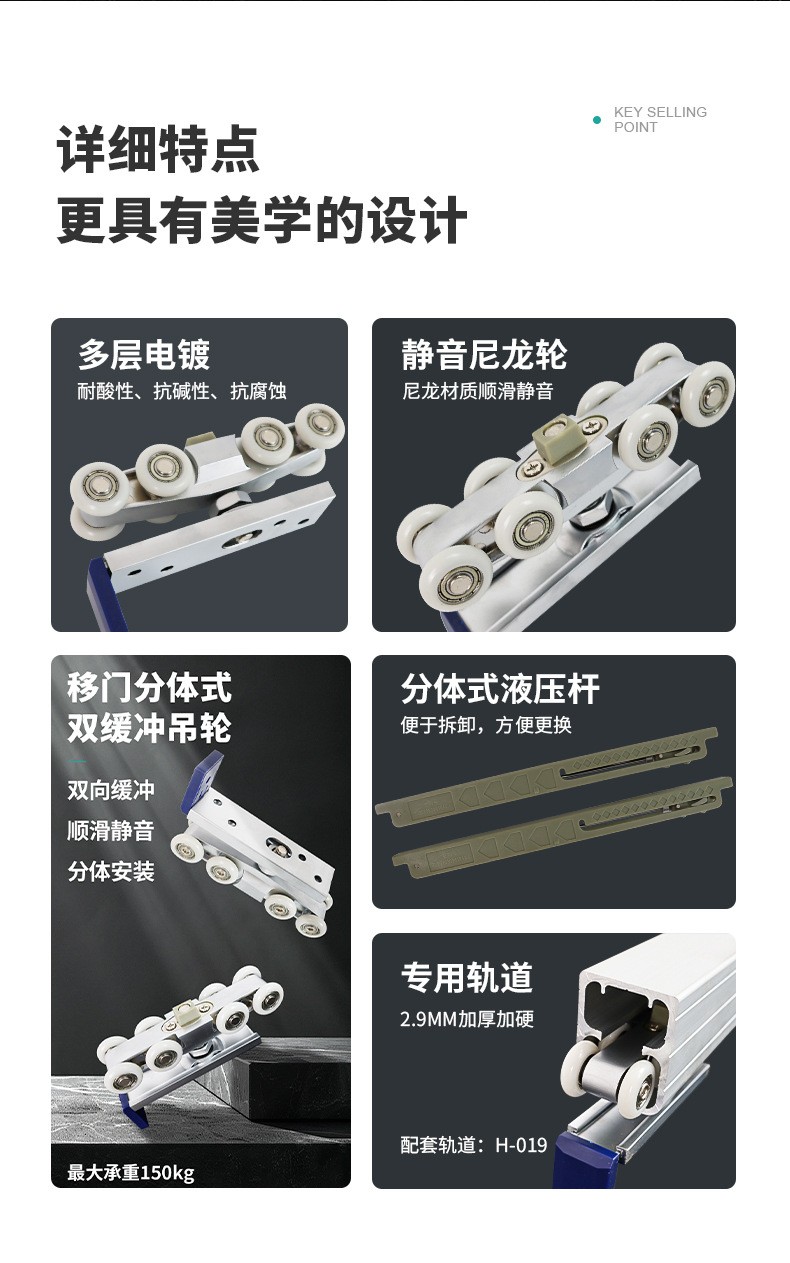 详细特点
更具有美学的设计

KEY SELLING POINT

多层电镀
耐酸性、抗碱性、抗腐蚀

静音尼龙轮
尼龙材质顺滑静音

移门分体式
双缓冲吊轮

双向缓冲
顺滑静音
分体安装

最大承重150kg

分体式液压杆
便于拆卸，方便更换

专用轨道
2.9MM加厚加硬

配套轨道：H-019